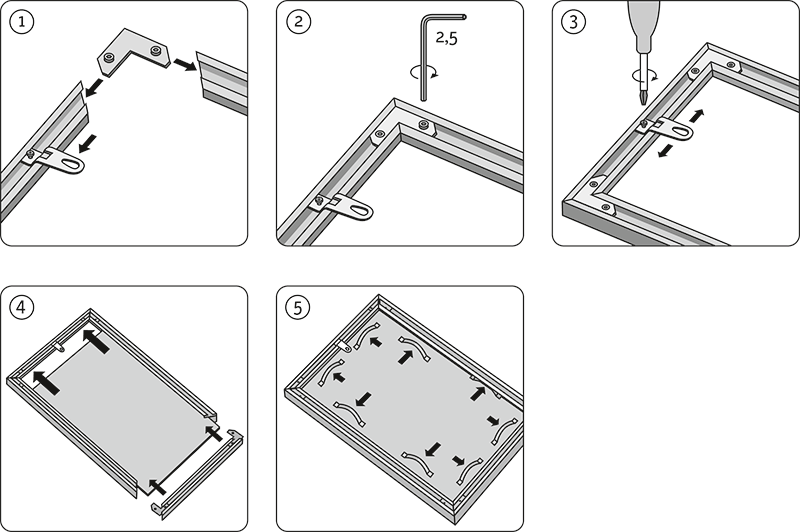 1

2

2,5

3

4

5